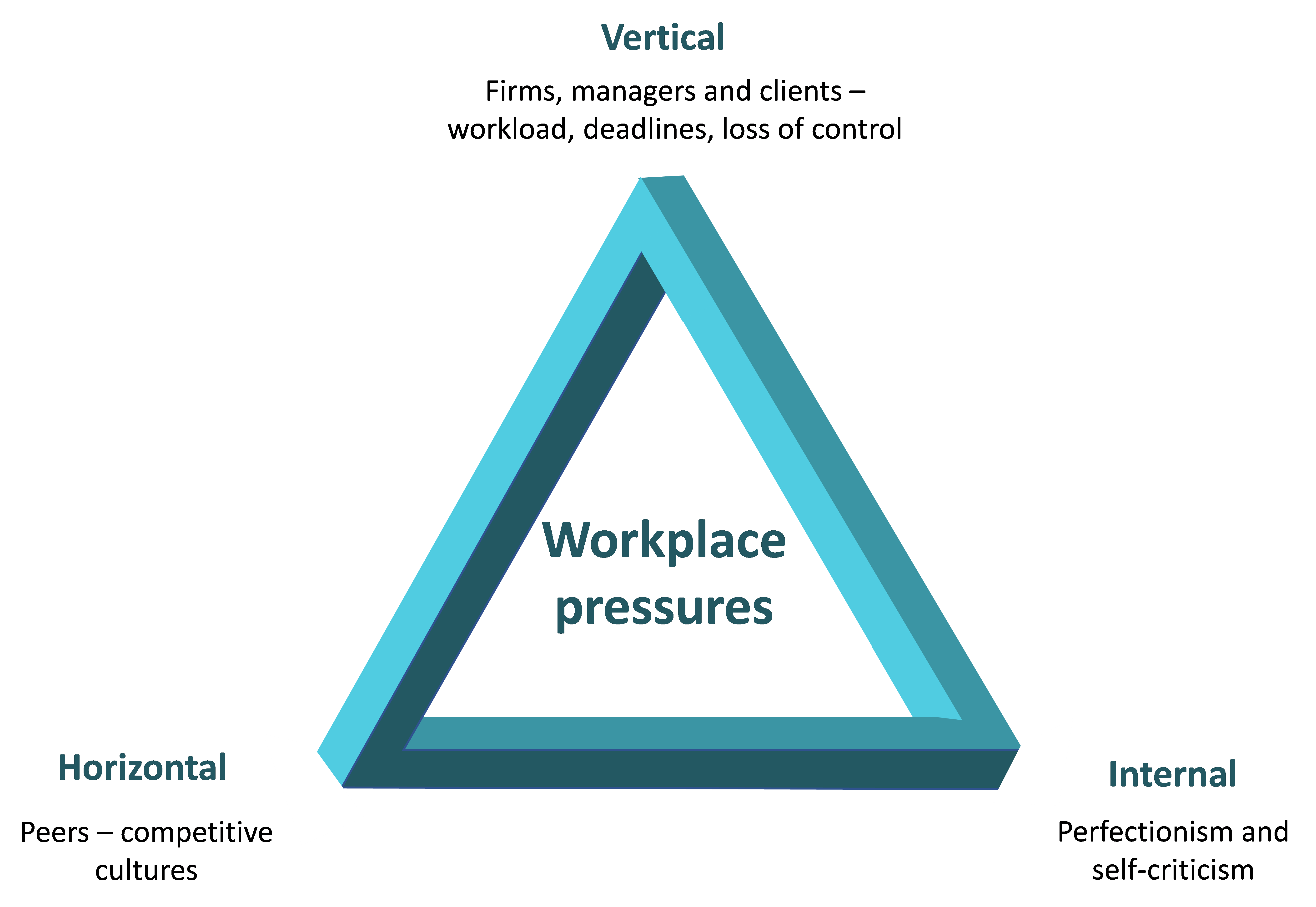 Vertical

Firms, managers and clients – workload, deadlines, loss of control

Workplace pressures

Horizontal

Peers – competitive cultures

Internal

Perfectionism and self-criticism