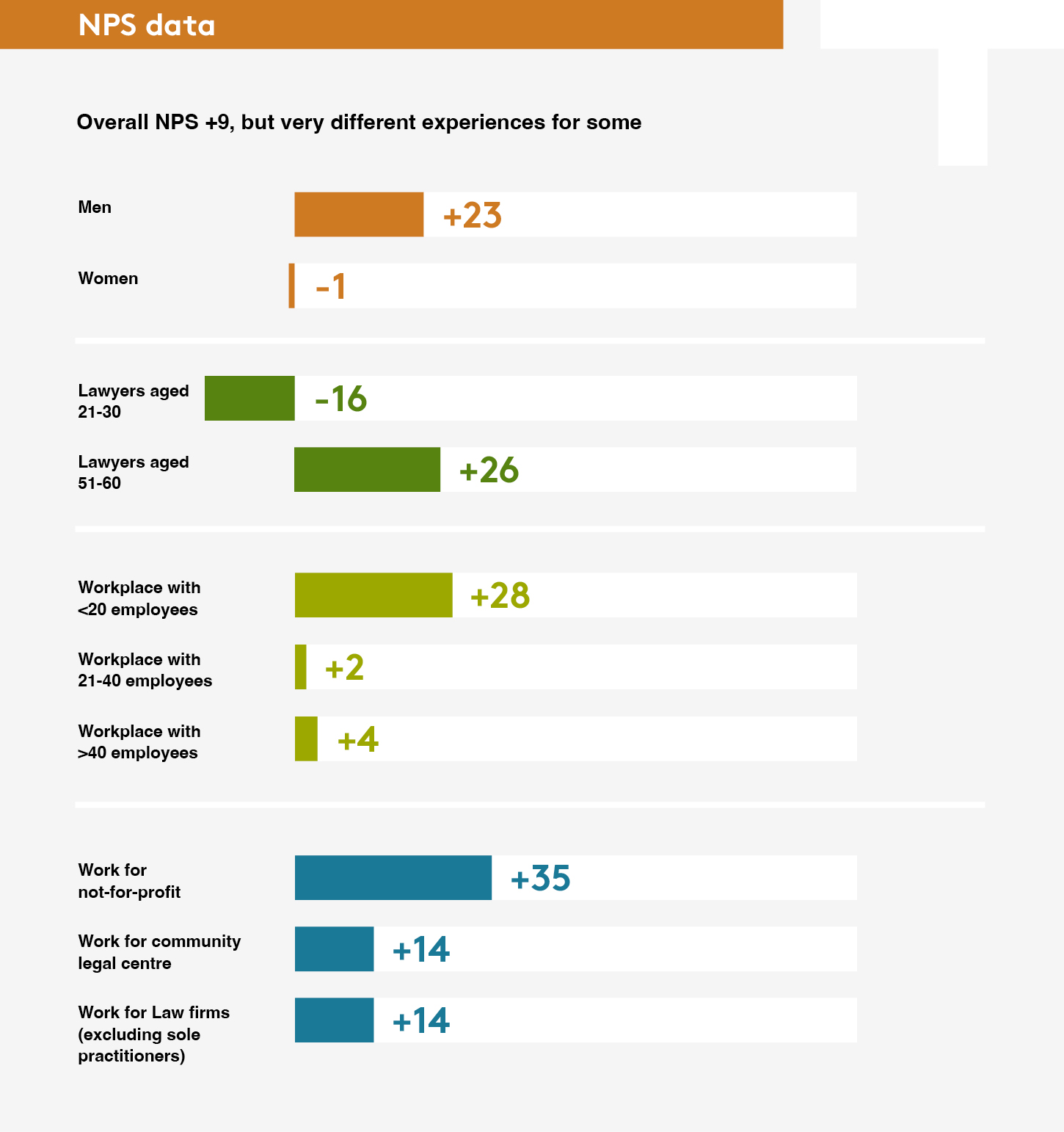 NPS data

Overall NPS +9, but very different experiences for some

Men +23

Women -1

Lawyers aged 21-30 -16

Lawyers aged 51-60 +26

Workplace with <20 employees +28

Workplace with 21-40 employees +2

Workplace with >40 employees +4

Work for not-for-profit +35

Work for community legal centre +14

Work for Law firms (excluding sole practitioners) +14