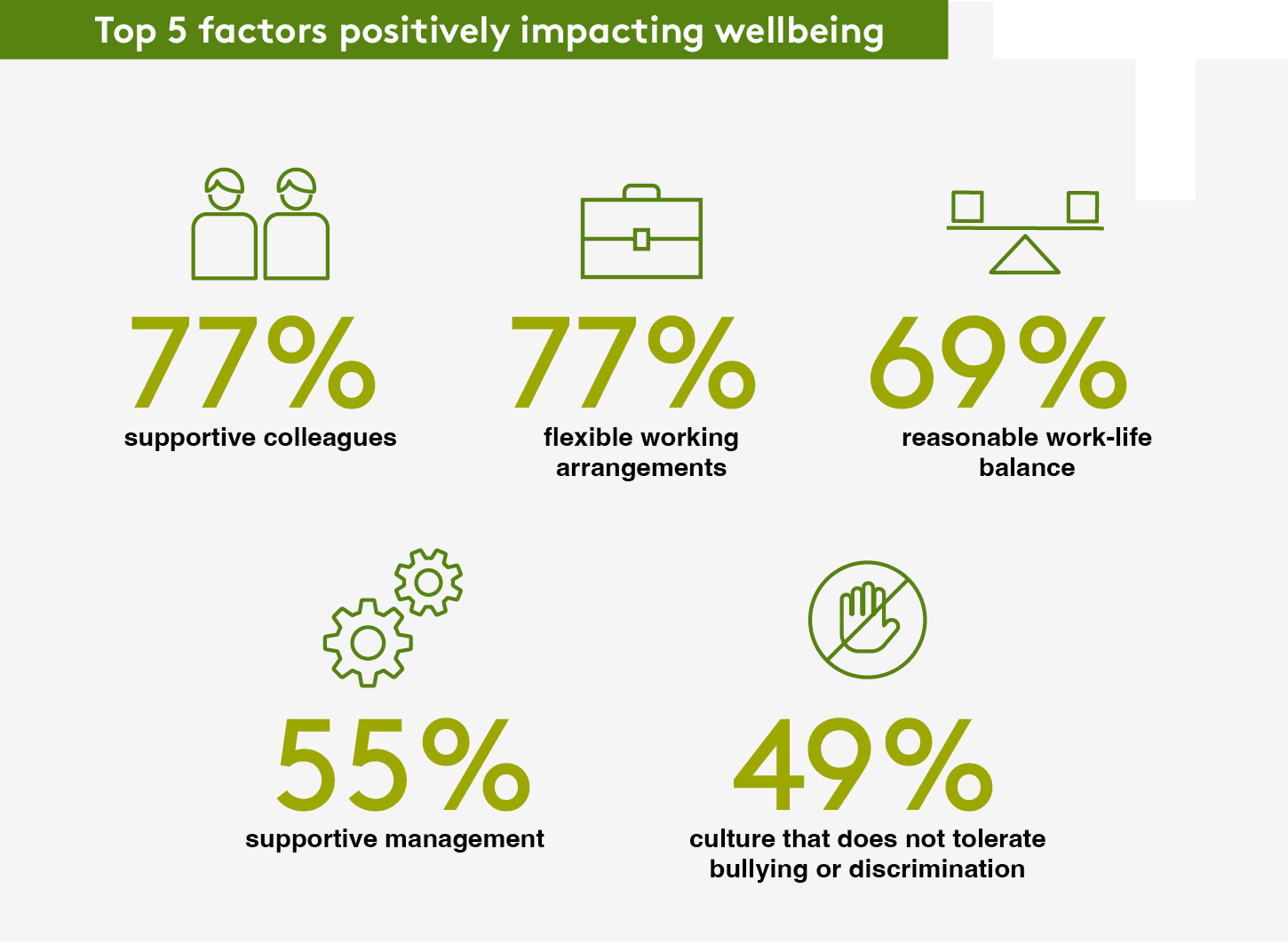 Top 5 factors positively impacting wellbeing

77%
supportive colleagues

77%
flexible working arrangements

69%
reasonable work-life balance

55%
supportive management

49%
culture that does not tolerate bullying or discrimination